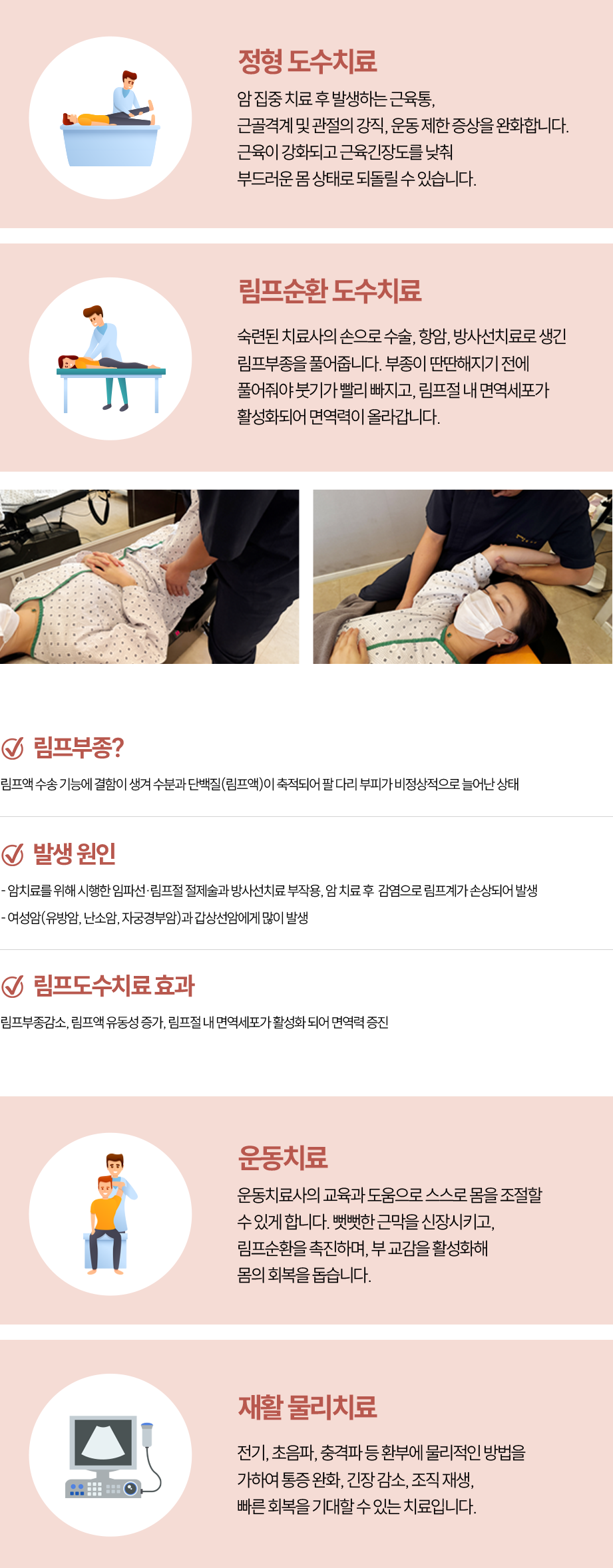 정형 도수치료

암 집중 치료 후 발생하는 근육통, 근골격계 및 관절의 강직, 운동 제한 증상을 완화합니다. 근육이 강화되고 근육긴장도를 낮춰 부드러운 몸 상태로 되돌릴 수 있습니다.

림프순환 도수치료

숙련된 치료사의 손으로 수술, 항암, 방사선치료로 생긴 림프부종을 풀어줍니다. 부종이 딴딴해지기 전에 풀어줘야 붓기가 빨리 빠지고, 림프절 내 면역세포가 활성화되어 면역력이 올라갑니다.

림프부종?

림프액 수송 기능에 결함이 생겨 수분과 단백질(림프액)이 축적되어 팔 다리 부피가 비정상적으로 늘어난 상태

발생 원인

- 암치료를 위해 시행한 임파선·림프절 절제술과 방사선치료 부작용, 암 치료 후 감염으로 림프계가 손상되어 발생
- 여성암(유방암, 난소암, 자궁경부암)과 갑상선암에게 많이 발생

림프도수치료 효과

림프부종감소, 림프액 유동성 증가, 림프절 내 면역세포가 활성화 되어 면역력 증진

운동치료

운동치료사의 교육과 도움으로 스스로 몸을 조절할 수 있게 합니다. 뻣뻣한 근막을 신장시키고, 림프순환을 촉진하며, 부 교감을 활성화해 몸의 회복을 돕습니다.

재활 물리치료

전기, 초음파, 충격파 등 환부에 물리적인 방법을 가하여 통증 완화, 긴장 감소, 조직 재생, 빠른 회복을 기대할 수 있는 치료입니다.